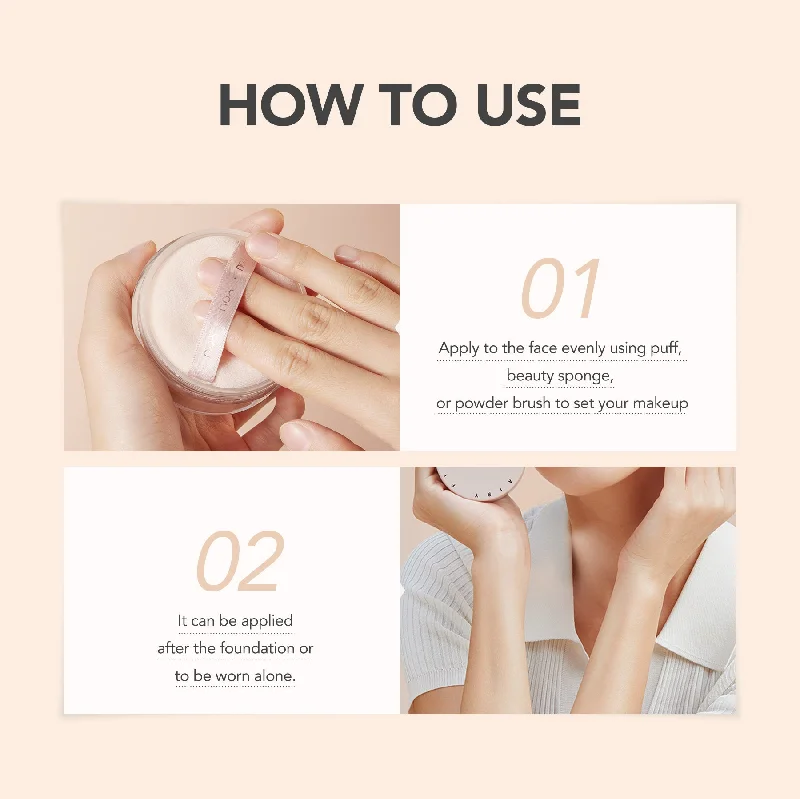 HOW TO USE

01

Apply to the face evenly using puff,
beauty sponge,
or powder brush to set your makeup

02

It can be applied
after the foundation or
to be worn alone.